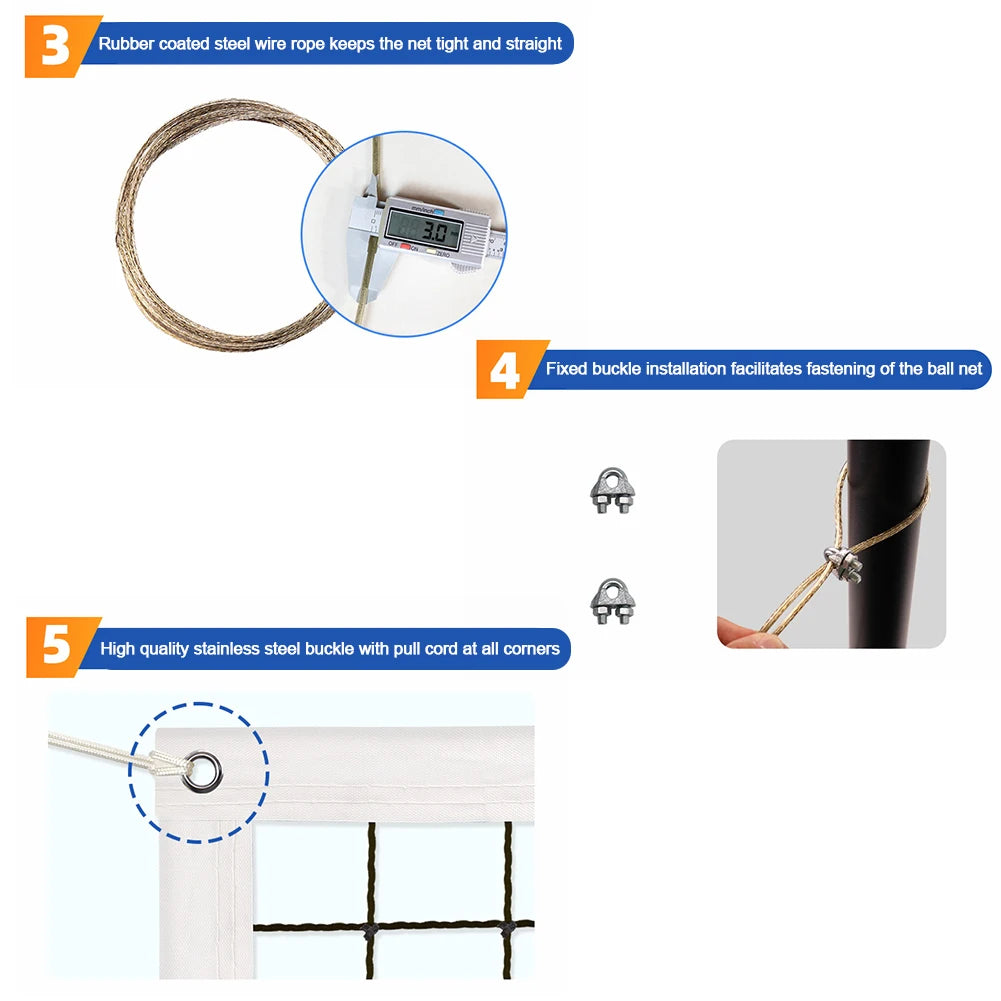 3 Rubber coated steel wire rope keeps the net tight and straight

mm/inch
3.0
OFF ON ZERO

4 Fixed buckle installation facilitates fastening of the ball net

5 High quality stainless steel buckle with pull cord at all corners